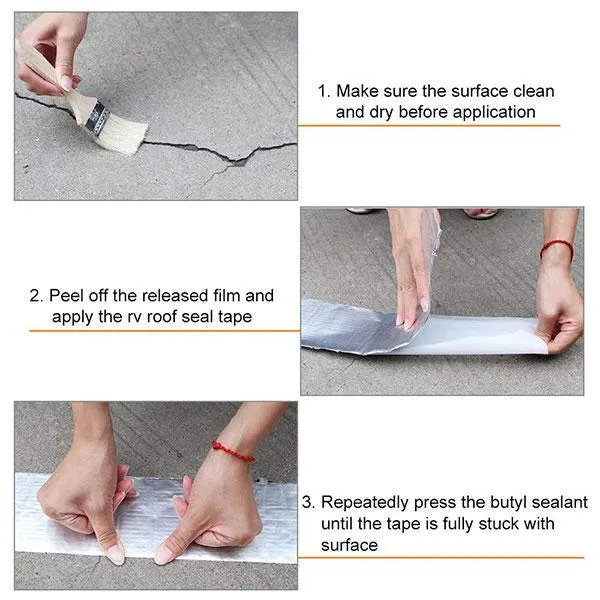 1. Make sure the surface clean and dry before application

2. Peel off the released film and apply the rv roof seal tape

3. Repeatedly press the butyl sealant until the tape is fully stuck with surface